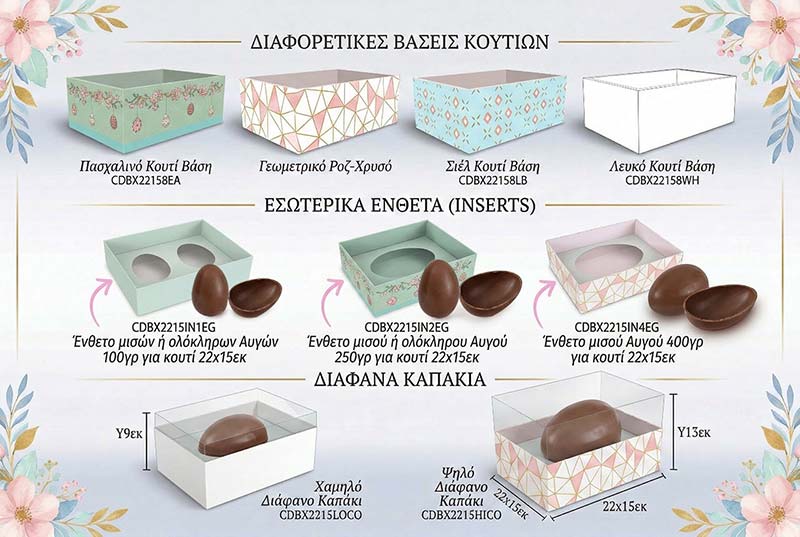 ΔΙΑΦΟΡΕΤΙΚΕΣ ΒΑΣΕΙΣ ΚΟΥΤΙΩΝ

Πασχαλινό Κουτί Βάση
CDBX22158EA

Γεωμετρικό Ροζ-Χρυσό

Σιέλ Κουτί Βάση
CDBX22158LB

Λευκό Κουτί Βάση
CDBX22158WH

ΕΣΩΤΕΡΙΚΑ ΕΝΘΕΤΑ (INSERTS)

CDBX2215IN1EG
Ένθετο μισών ή ολόκληρων Αυγών 100γρ για κουτί 22x15εκ

CDBX2215IN2EG
Ένθετο μισού ή ολόκληρου Αυγού 250γρ για κουτί 22x15εκ

CDBX2215IN4EG
Ένθετο μισού Αυγού 400γρ για κουτί 22x15εκ

ΔΙΑΦΑΝΑ ΚΑΠΑΚΙΑ

Υ9εκ

Χαμηλό
Διάφανο Καπάκι
CDBX2215LOCO

Ψηλό
Διάφανο
Καπάκι
CDBX2215HICO

Υ13εκ

22x15εκ

22x15εκ